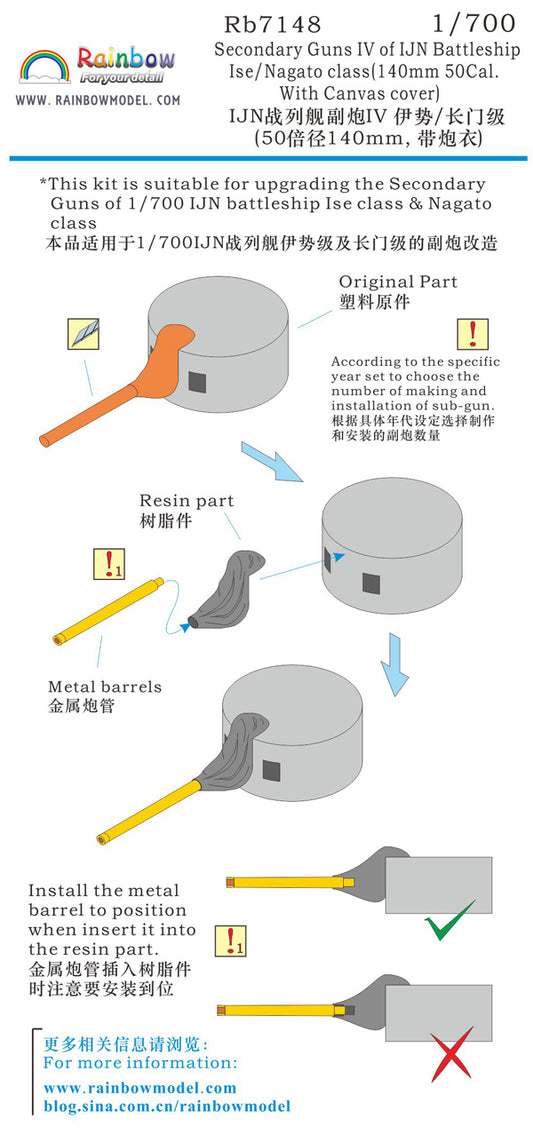 Rainbow
For your detail
WWW. RAINBOWMODEL. COM

Rb7148 1/700
Secondary Guns IV of IJN Battleship Ise/Nagato class(140mm 50Cal. With Canvas cover)
IJN战列舰副炮IV 伊势/长门级 (50倍径140mm, 带炮衣)

*This kit is suitable for upgrading the Secondary Guns of 1/700 IJN battleship Ise class & Nagato class
本品适用于1/700IJN战列舰伊势级及长门级的副炮改造

Original Part
塑料原件

!

According to the specific year set to choose the number of making and installation of sub-gun.
根据具体年代设定选择制作和安装的副炮数量

Resin part
树脂件

!1

Metal barrels
金属炮管

Install the metal barrel to position when insert it into the resin part.
金属炮管插入树脂件时注意要安装到位

!1

更多相关信息请浏览:
For more information:
www.rainbowmodel.com
blog.sina.com.cn/rainbowmodel