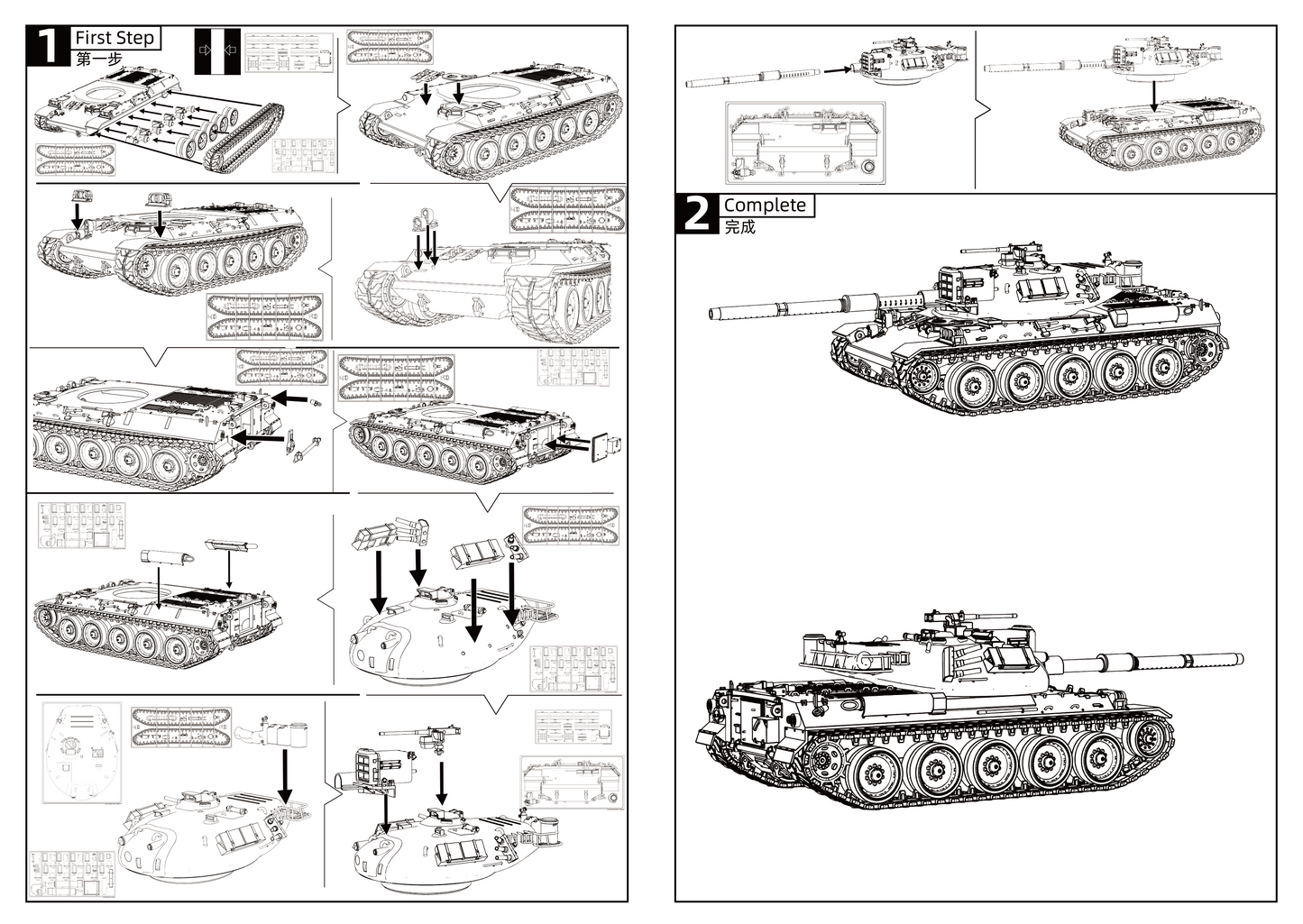 1 First Step
第一步

2 Complete
完成