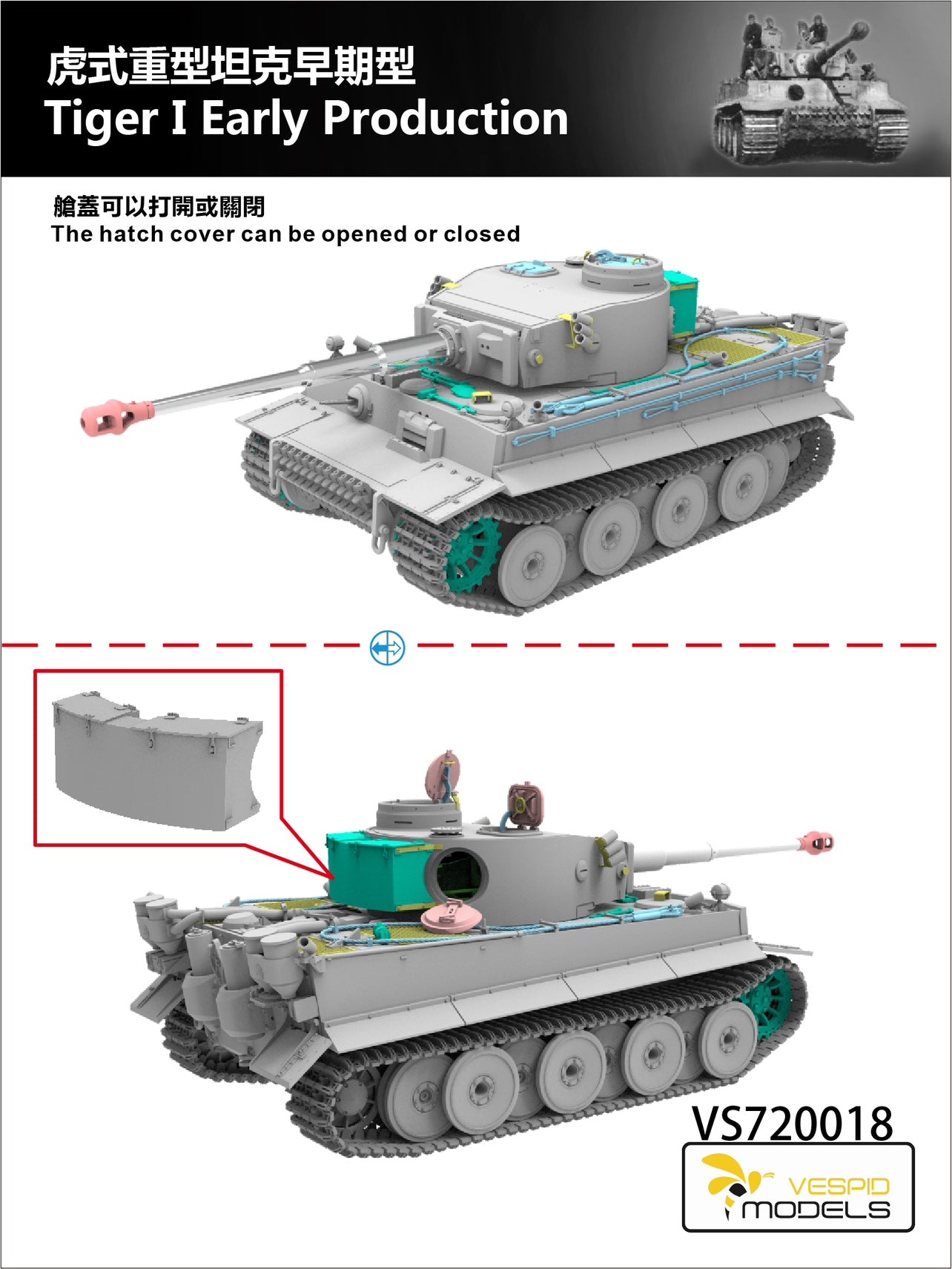 虎式重型坦克早期型
Tiger I Early Production

艙蓋可以打開或關閉
The hatch cover can be opened or closed

VS720018

VESPID
MODELS