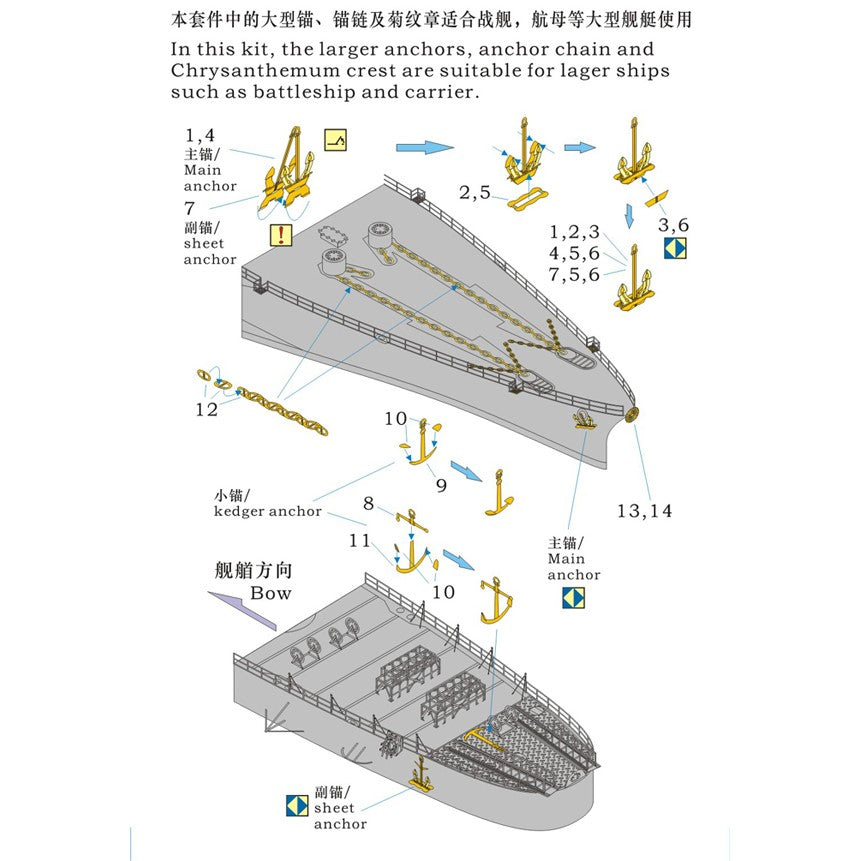 本套件中的大型锚、锚链及菊纹章适合战舰，航母等大型舰艇使用

In this kit, the larger anchors, anchor chain and Chrysanthemum crest are suitable for lager ships such as battleship and carrier.

1,4
主锚/
Main
anchor

7
副锚/
sheet
anchor

2,5

3,6

1,2,3
4,5,6
7,5,6

12

10

9

小锚/
kedger anchor

8

11

10

13,14

主锚/
Main
anchor

舰艏方向
Bow

副锚/
sheet
anchor